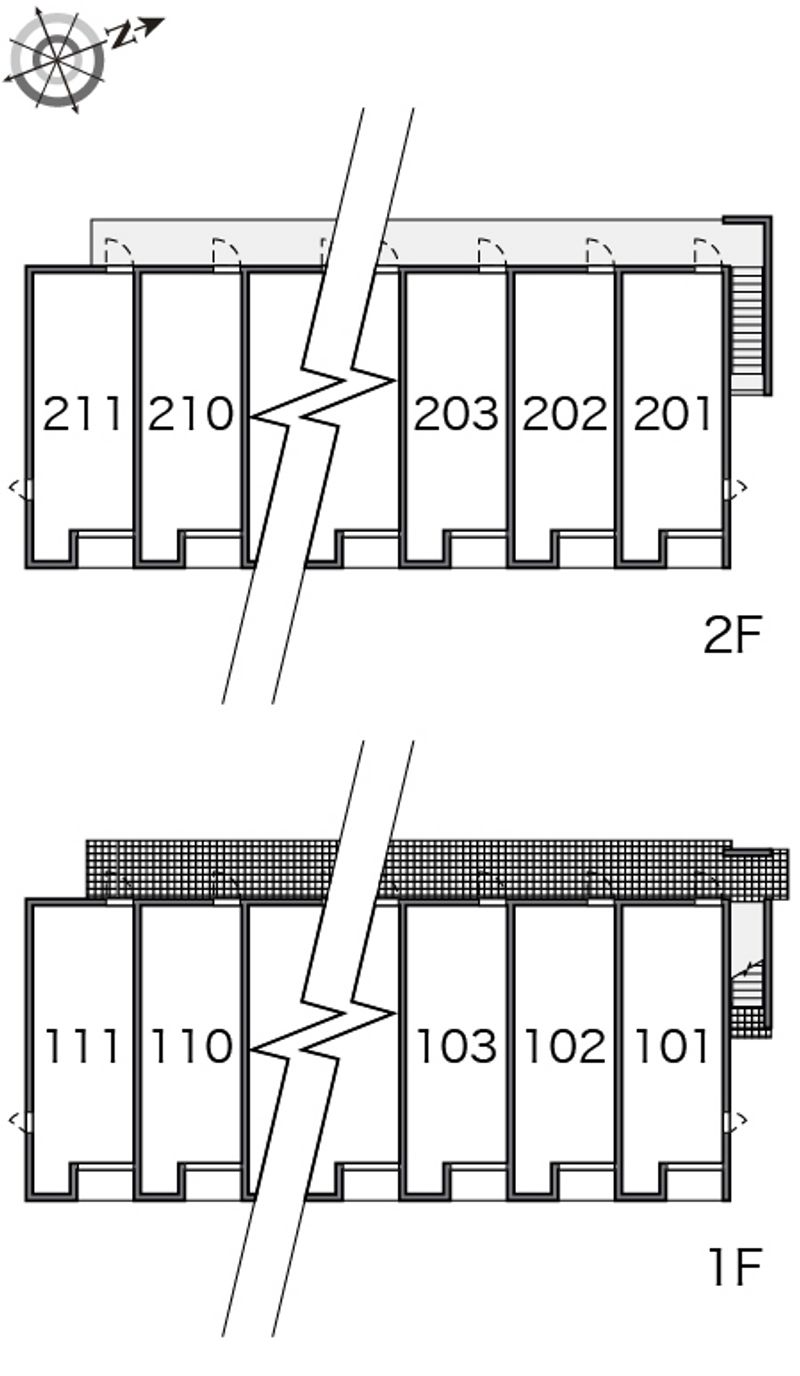 N

211 210 203 202 201

2F

111 110 103 102 101

1F