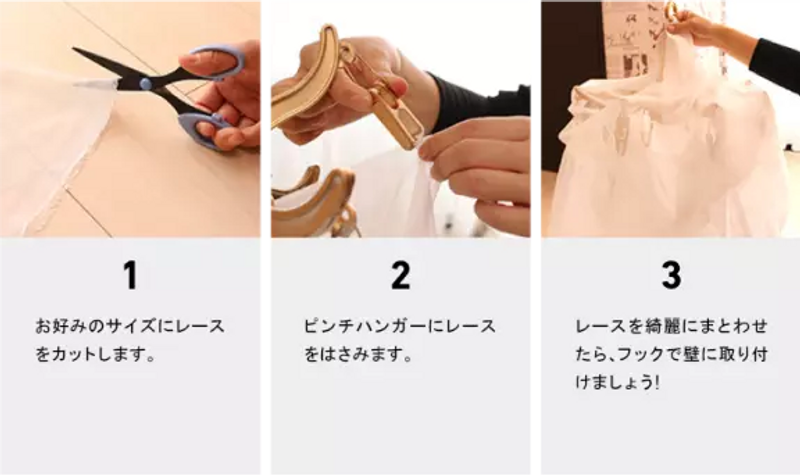 1

お好みのサイズにレースをカットします。

2

ピンチハンガーにレースをはさみます。

3

レースを綺麗にまとわせたら、フックで壁に取り付けましょう!