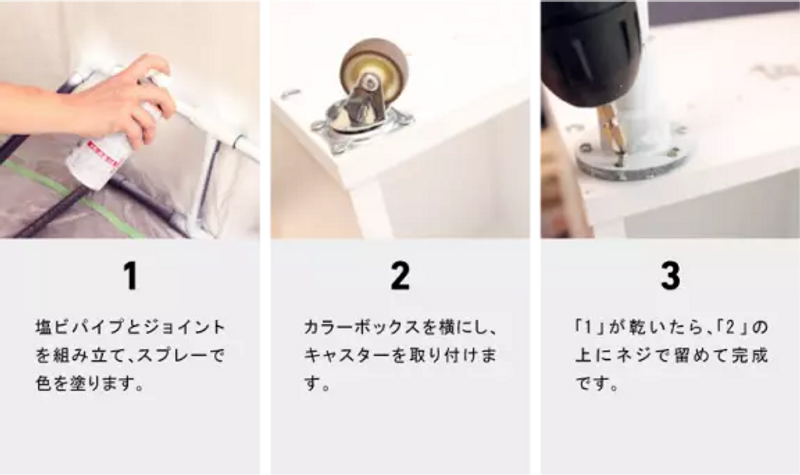 1

塩ビパイプとジョイントを組み立て、スプレーで色を塗ります。

2

カラーボックスを横にし、キャスターを取り付けます。

3

「1」が乾いたら、「2」の上にネジで留めて完成です。