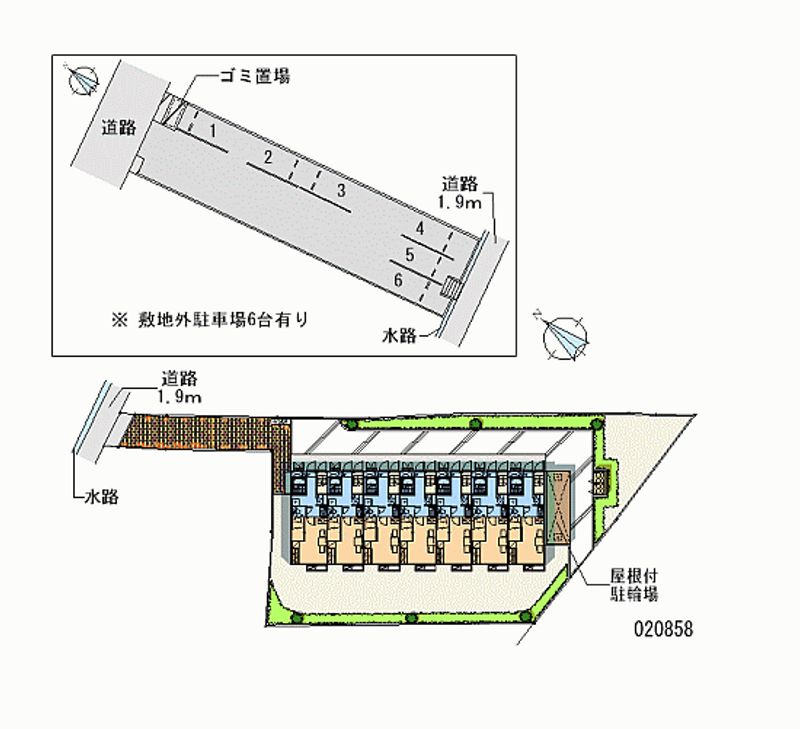 ゴミ置場

道路

1

2

3

道路
1.9m

4

5

6

※ 敷地外駐車場6台有り

水路

道路
1.9m

水路

屋根付
駐輪場

020858