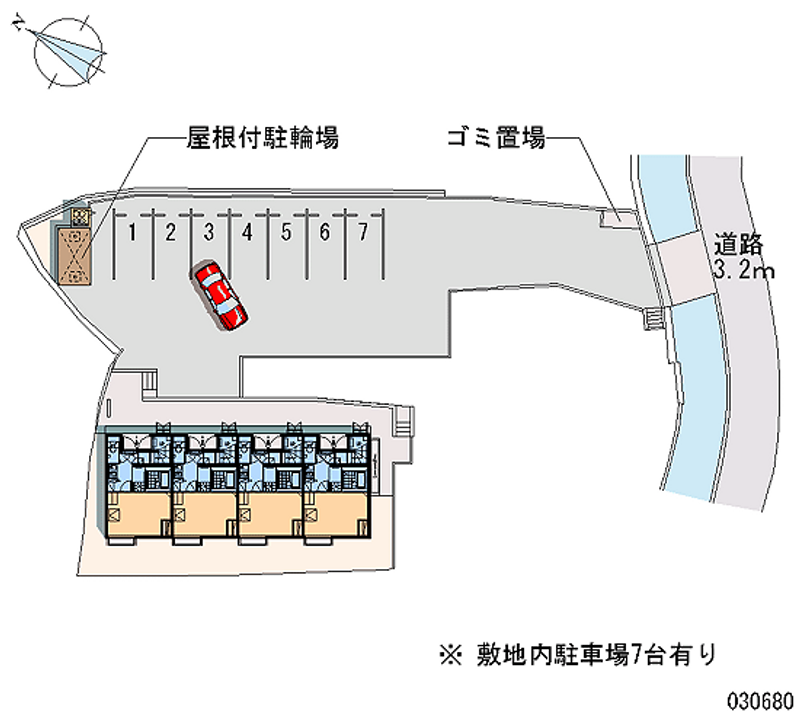 N

屋根付駐輪場

ゴミ置場

1 2 3 4 5 6 7

道路
3.2m

※ 敷地内駐車場7台有り

030680