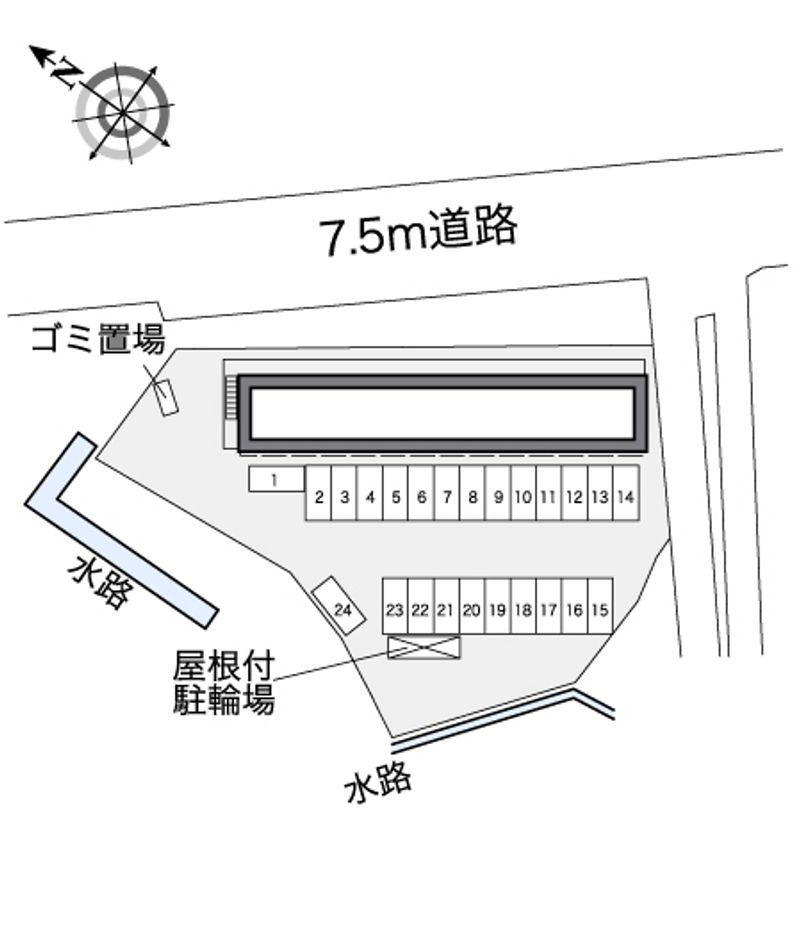 N

7.5m道路

ゴミ置場

1

2 3 4 5 6 7 8 9 10 11 12 13 14

水路

24

23 22 21 20 19 18 17 16 15

屋根付
駐輪場

水路