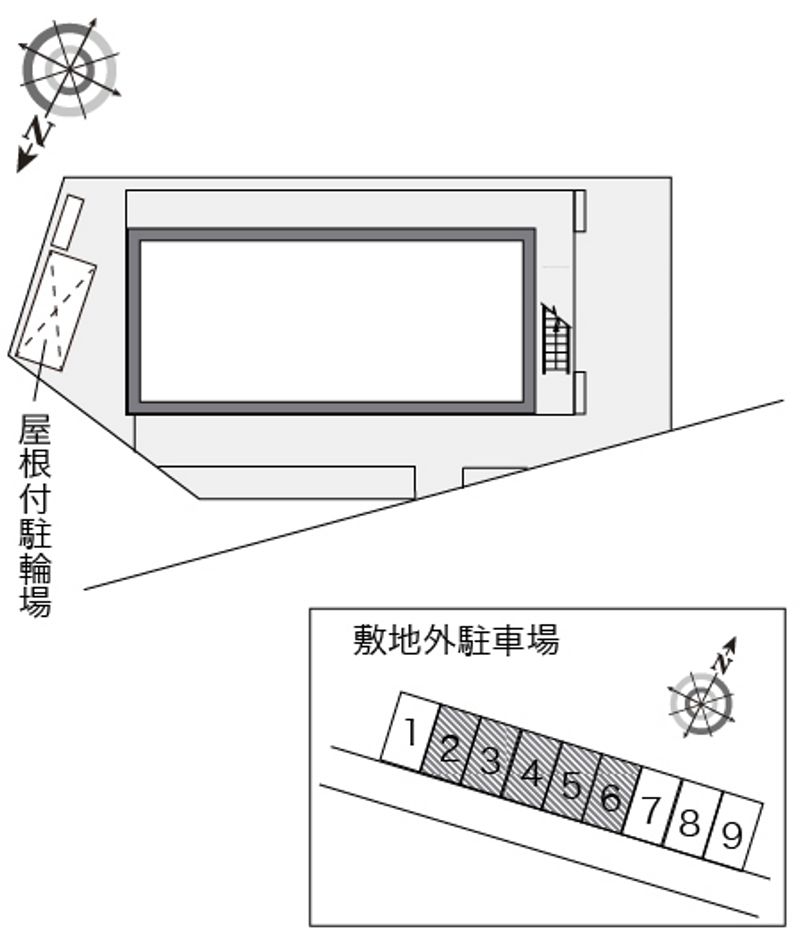 N

屋根付駐輪場

敷地外駐車場

N

1 2 3 4 5 6 7 8 9